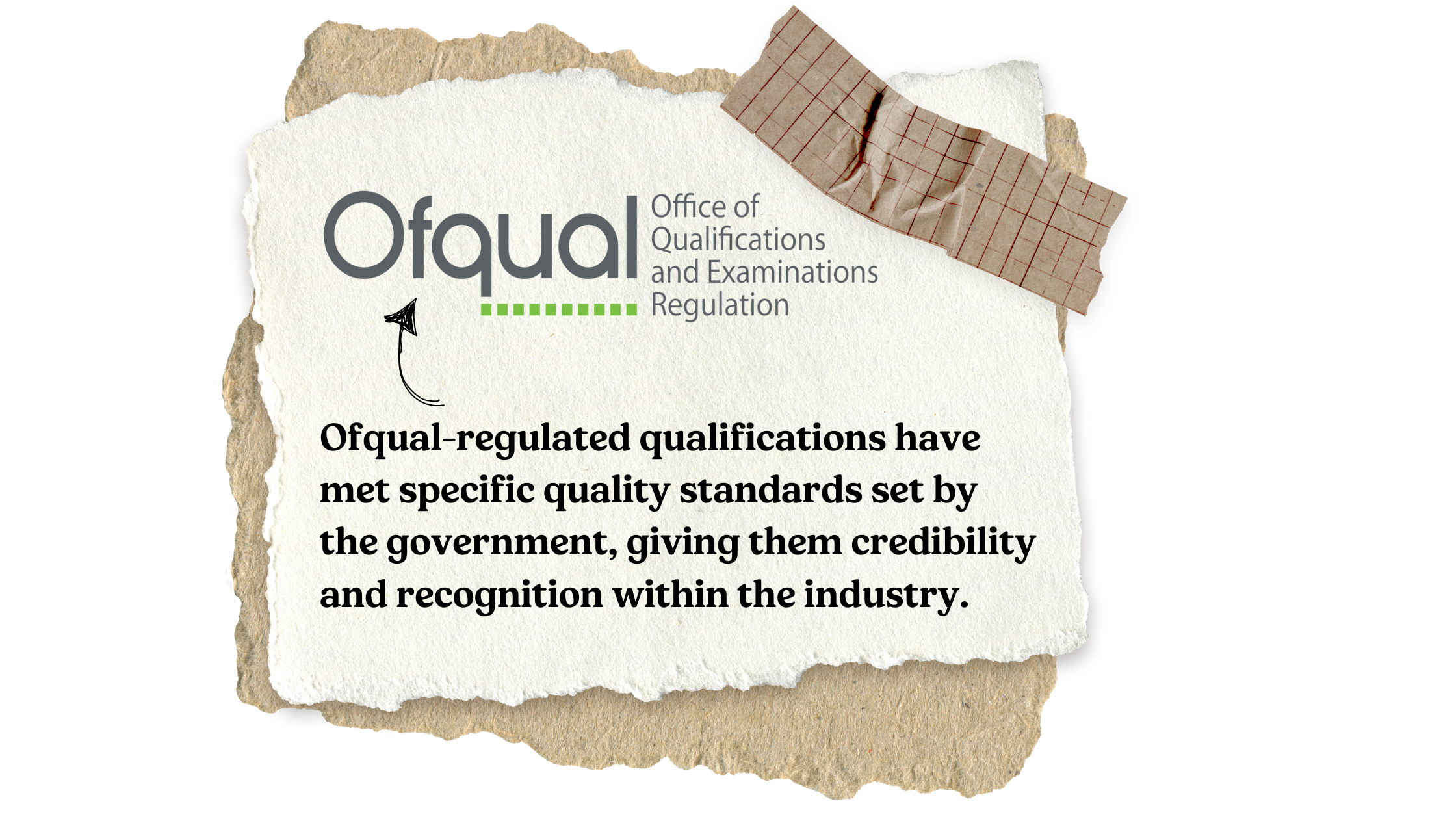 Ofqual

Office of
Qualifications
and Examinations
Regulation

Ofqual-regulated qualifications have met specific quality standards set by the government, giving them credibility and recognition within the industry.